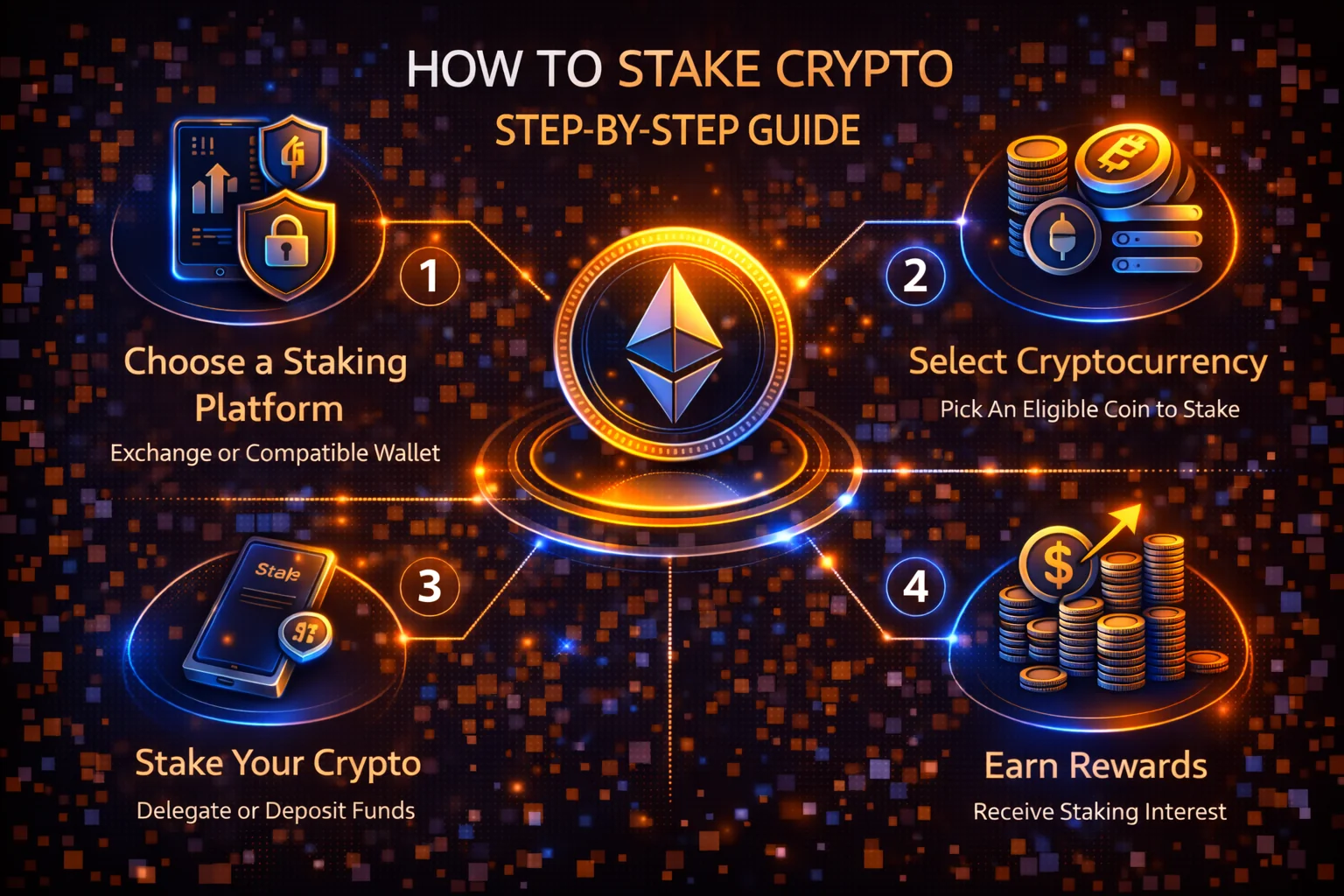 HOW TO STAKE CRYPTO
STEP-BY-STEP GUIDE

1
Choose a Staking Platform
Exchange or Compatible Wallet

2
Select Cryptocurrency
Pick An Eligible Coin to Stake

3
Stake
Stake Your Crypto
Delegate or Deposit Funds

4
$
Earn Rewards
Receive Staking Interest