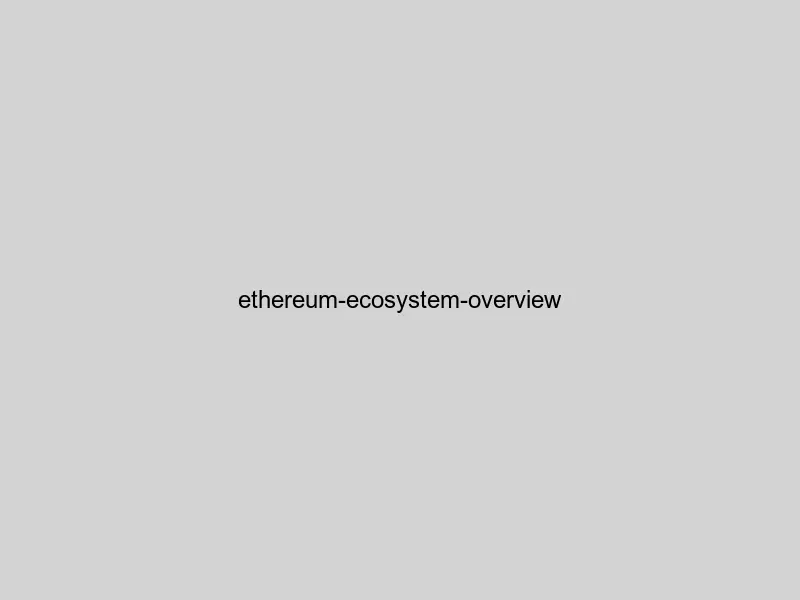 ethereum-ecosystem-overview