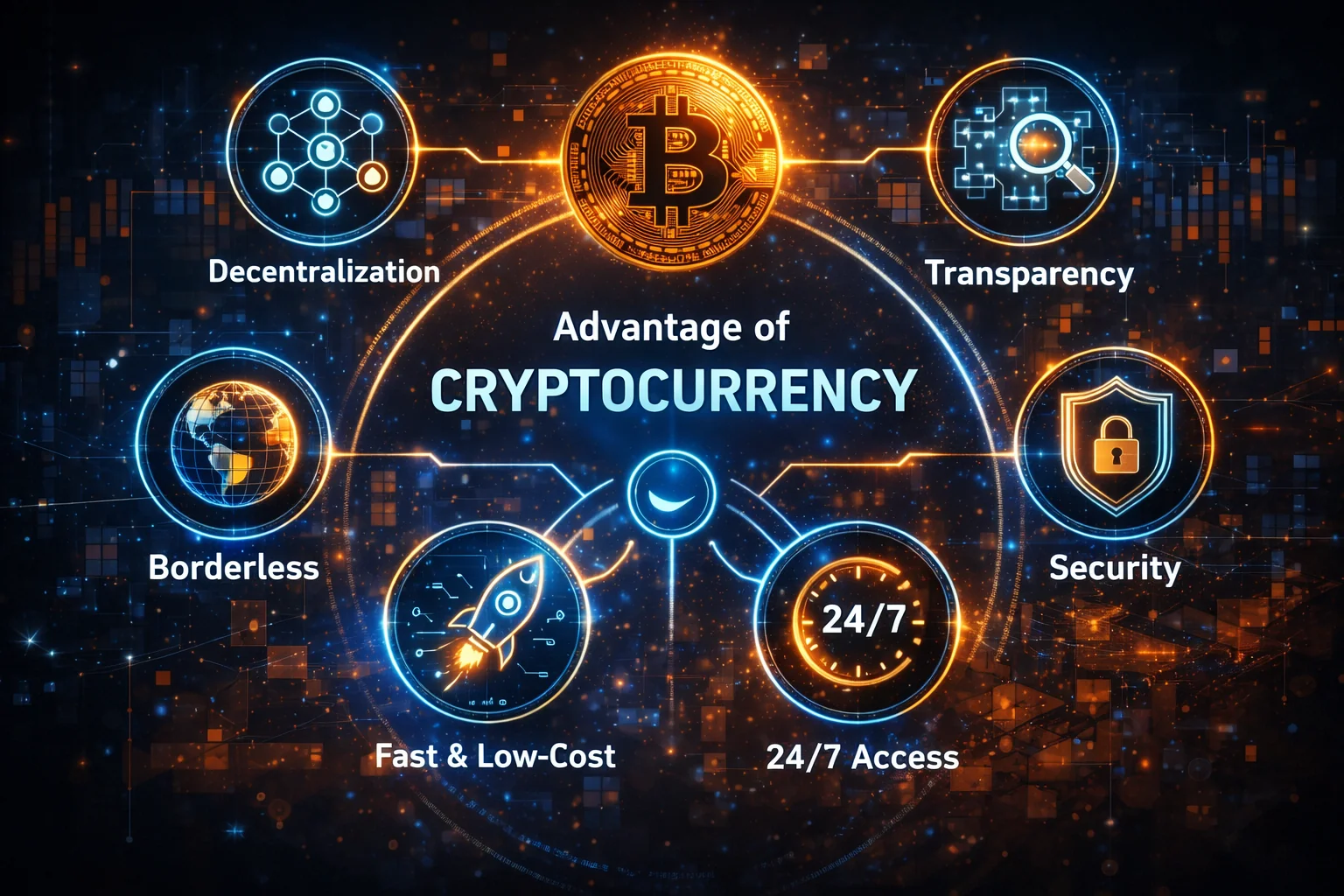 Decentralization

Transparency

Advantage of
CRYPTOCURRENCY

Borderless

Security

24/7

Fast & Low-Cost

24/7 Access